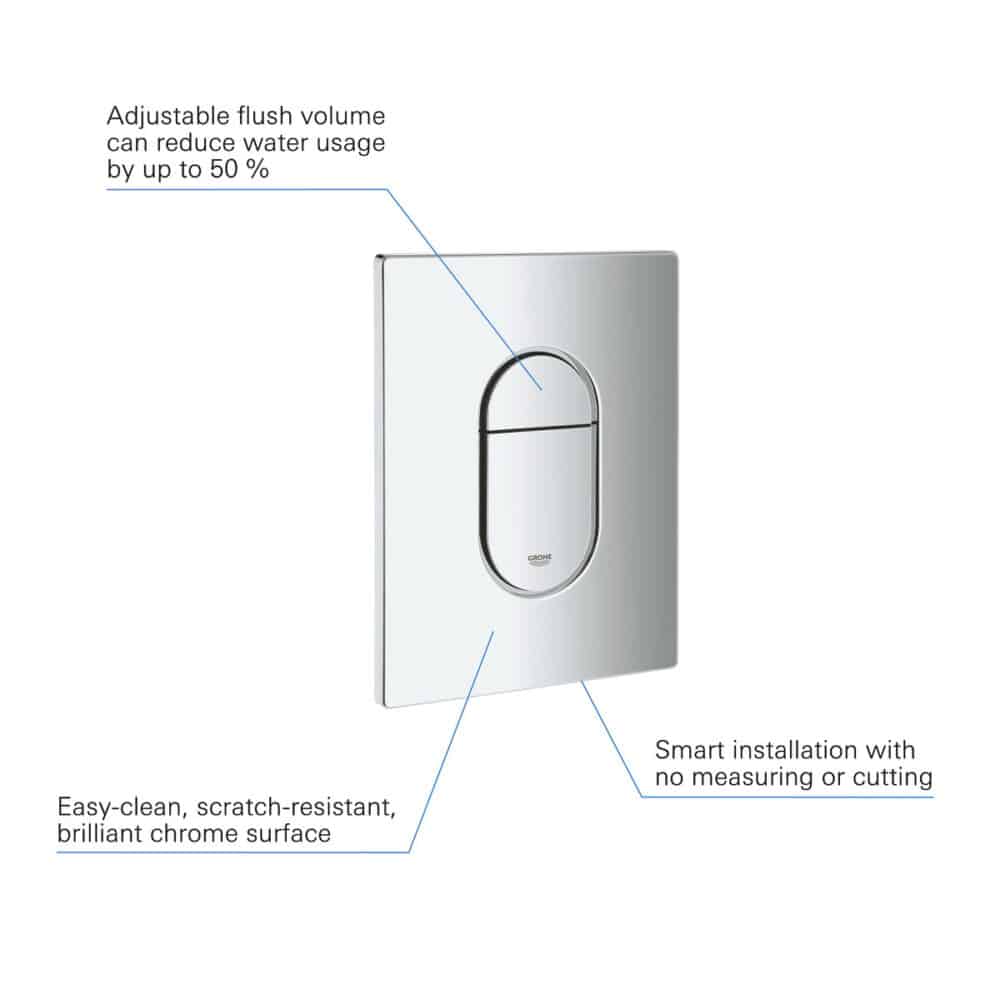 Adjustable flush volume can reduce water usage by up to 50 %

GROHE

Smart installation with no measuring or cutting

Easy-clean, scratch-resistant, brilliant chrome surface