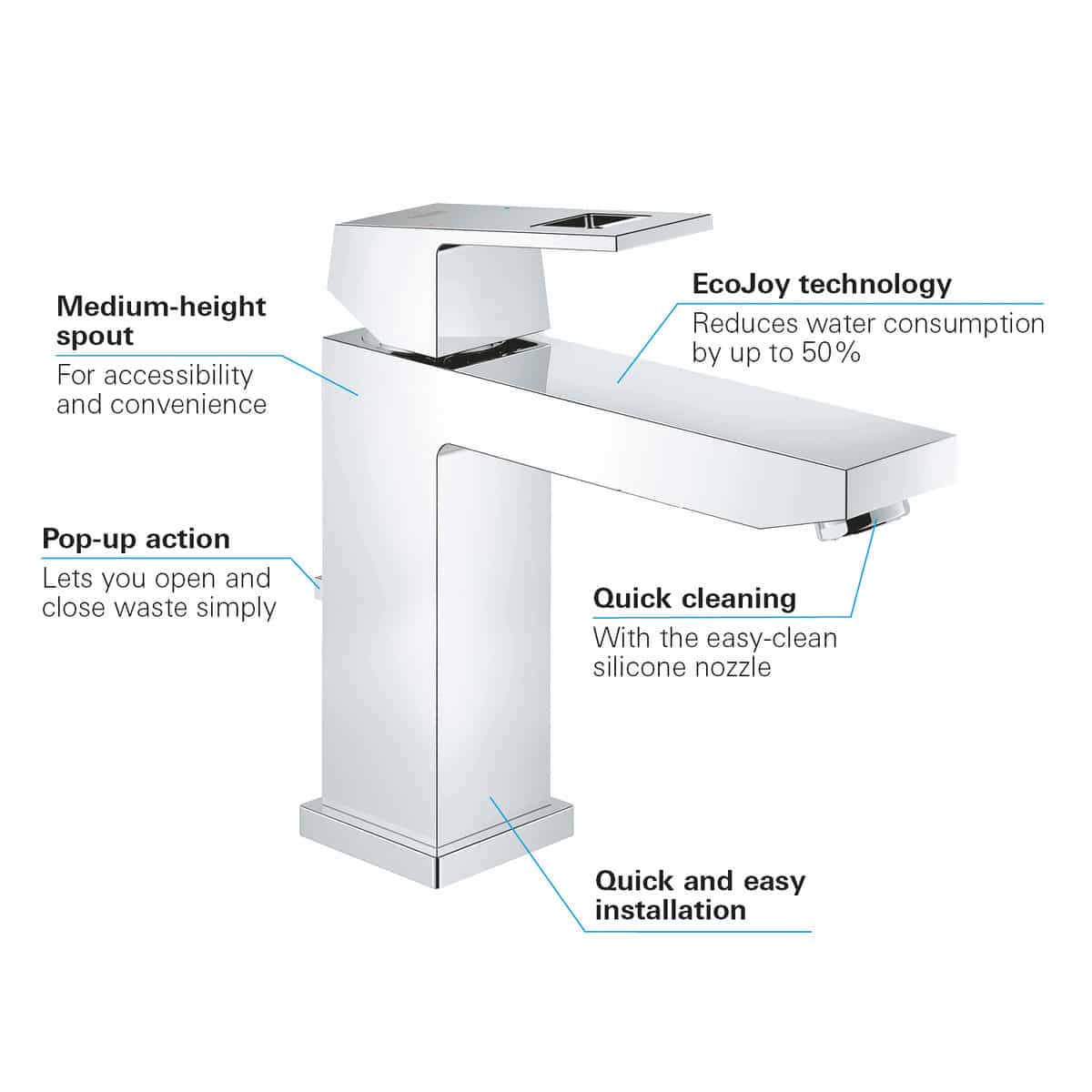 Medium-height spout
For accessibility and convenience

EcoJoy technology
Reduces water consumption by up to 50%

Pop-up action
Lets you open and close waste simply

Quick cleaning
With the easy-clean silicone nozzle

Quick and easy installation