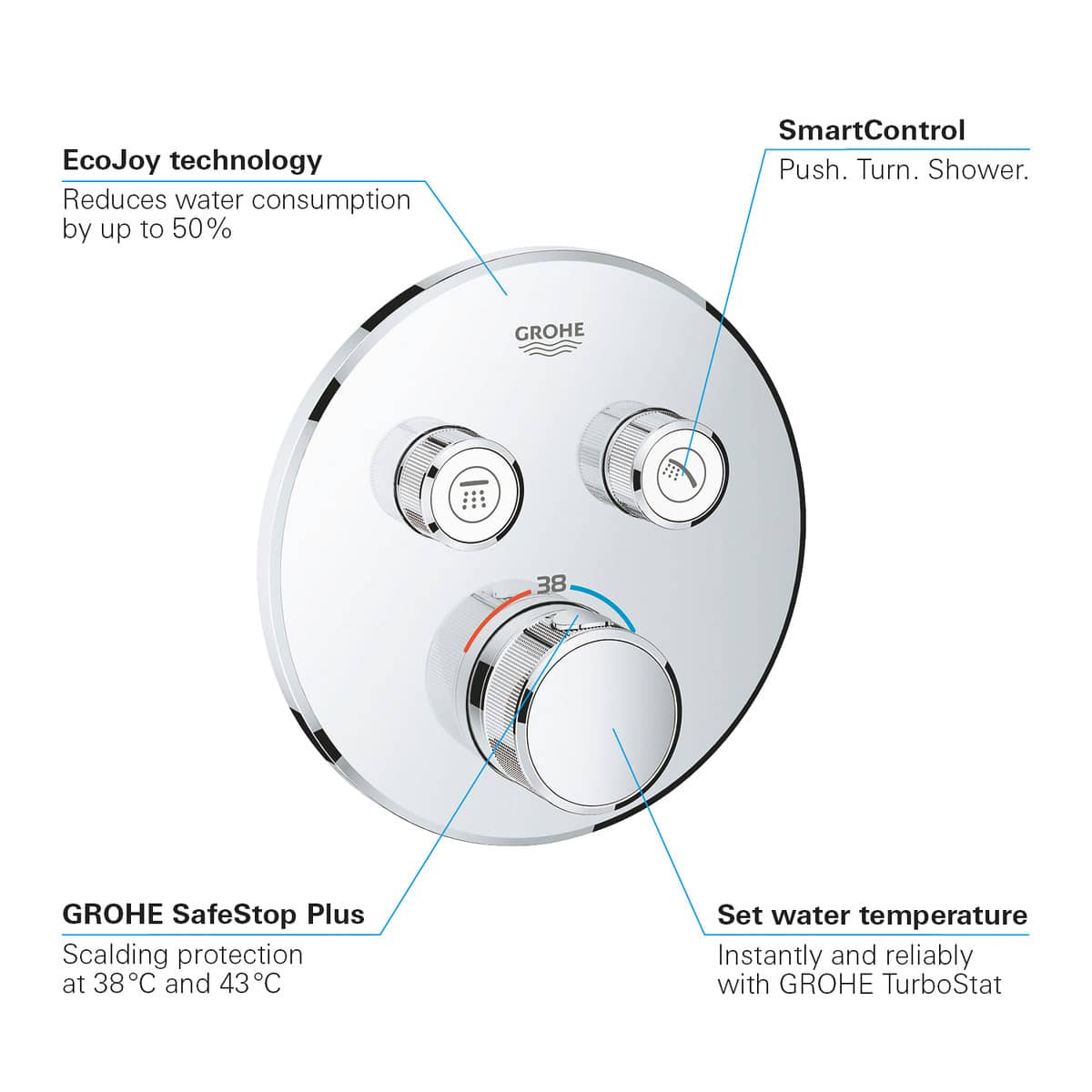 EcoJoy technology
Reduces water consumption by up to 50%

SmartControl
Push. Turn. Shower.

GROHE

38

GROHE SafeStop Plus
Scalding protection at 38°C and 43°C

Set water temperature
Instantly and reliably with GROHE TurboStat