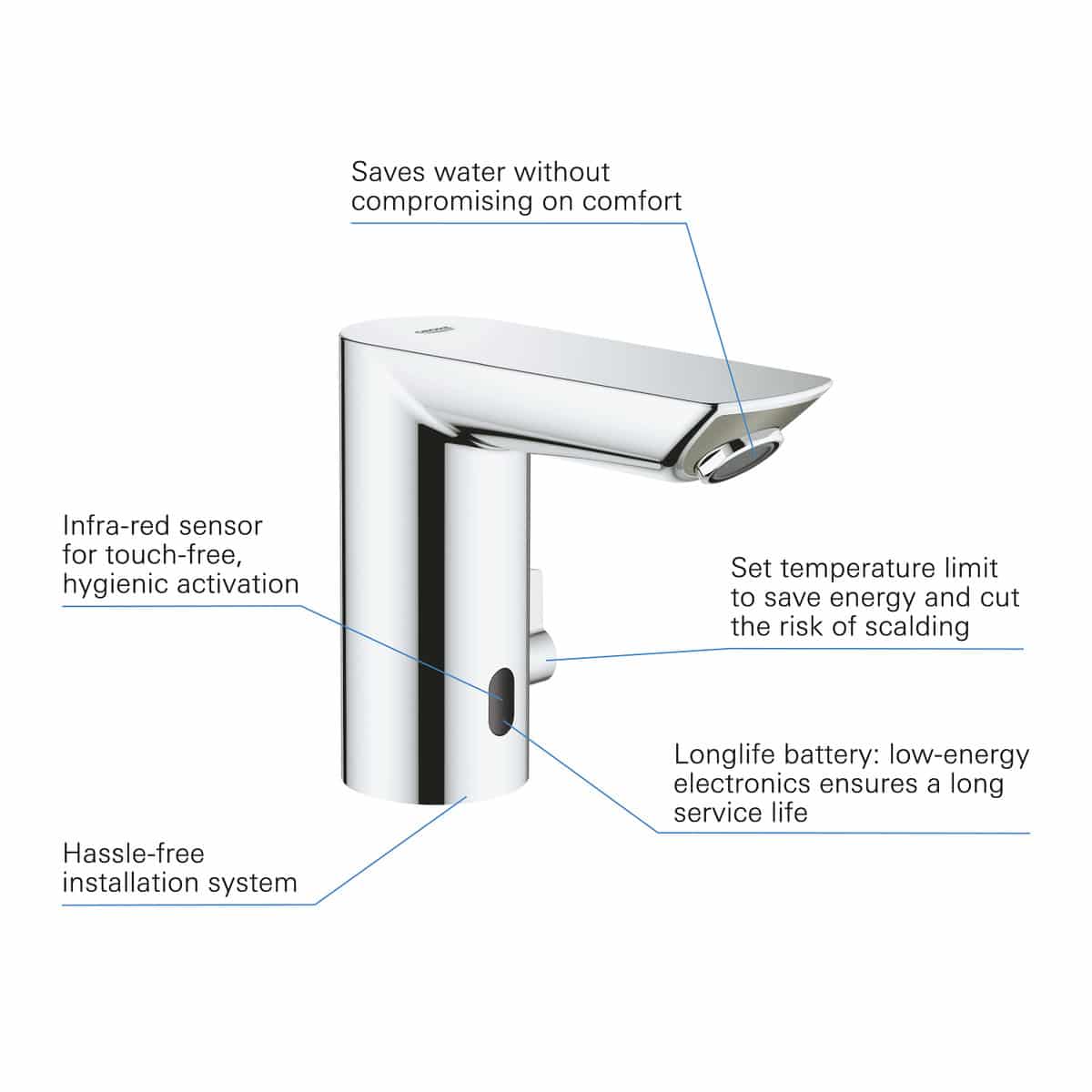 Saves water without compromising on comfort

GROHE

Infra-red sensor for touch-free, hygienic activation

Set temperature limit to save energy and cut the risk of scalding

Longlife battery: low-energy electronics ensures a long service life

Hassle-free installation system